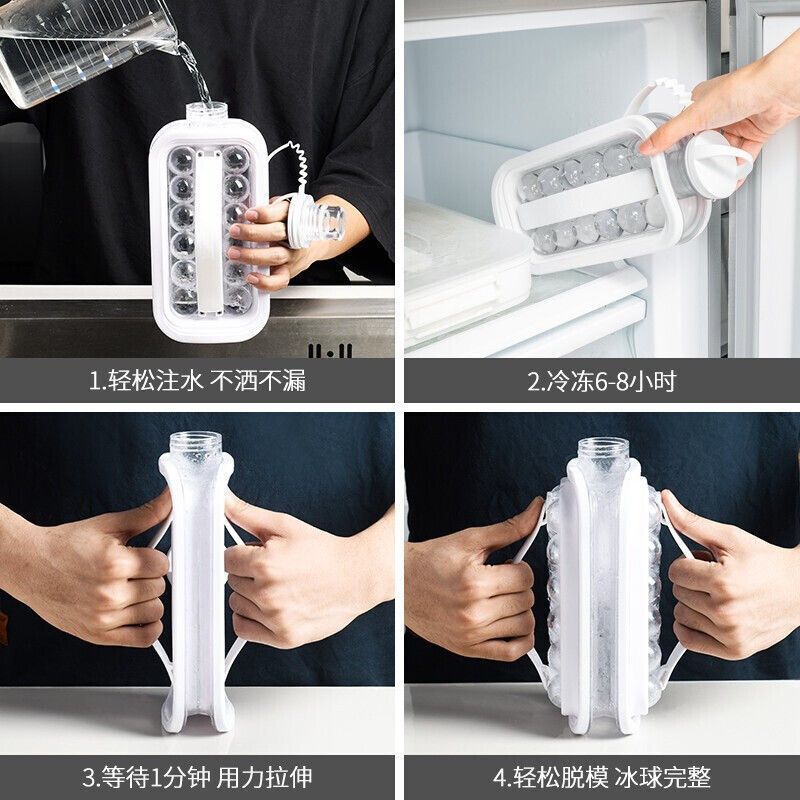 1.轻松注水 不洒不漏

2.冷冻6-8小时

3.等待1分钟 用力拉伸

4.轻松脱模 冰球完整